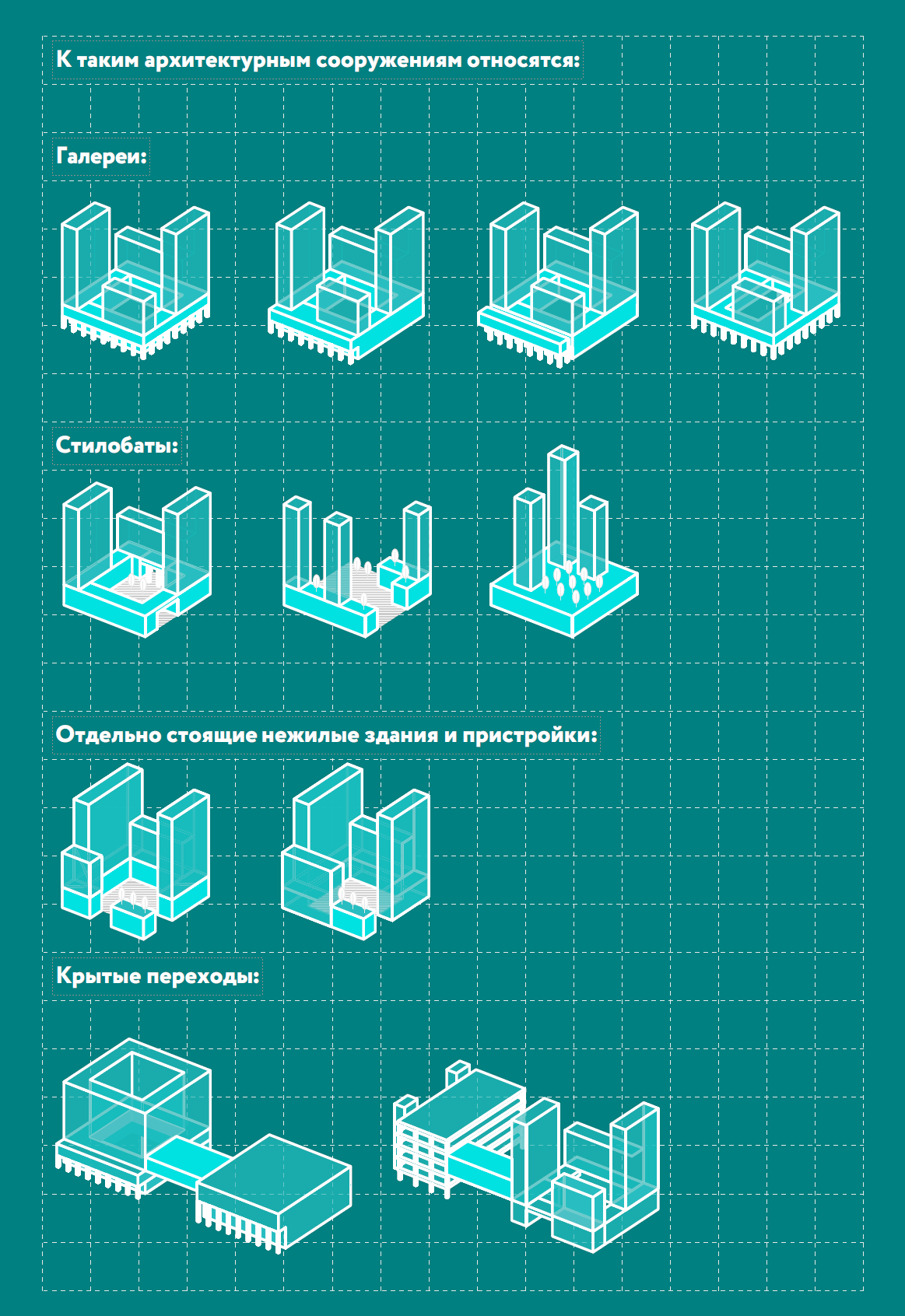 К таким архитектурным сооружениям относятся:

Галереи:

Стилобаты:

Отдельно стоящие нежилые здания и пристройки:

Крытые переходы: